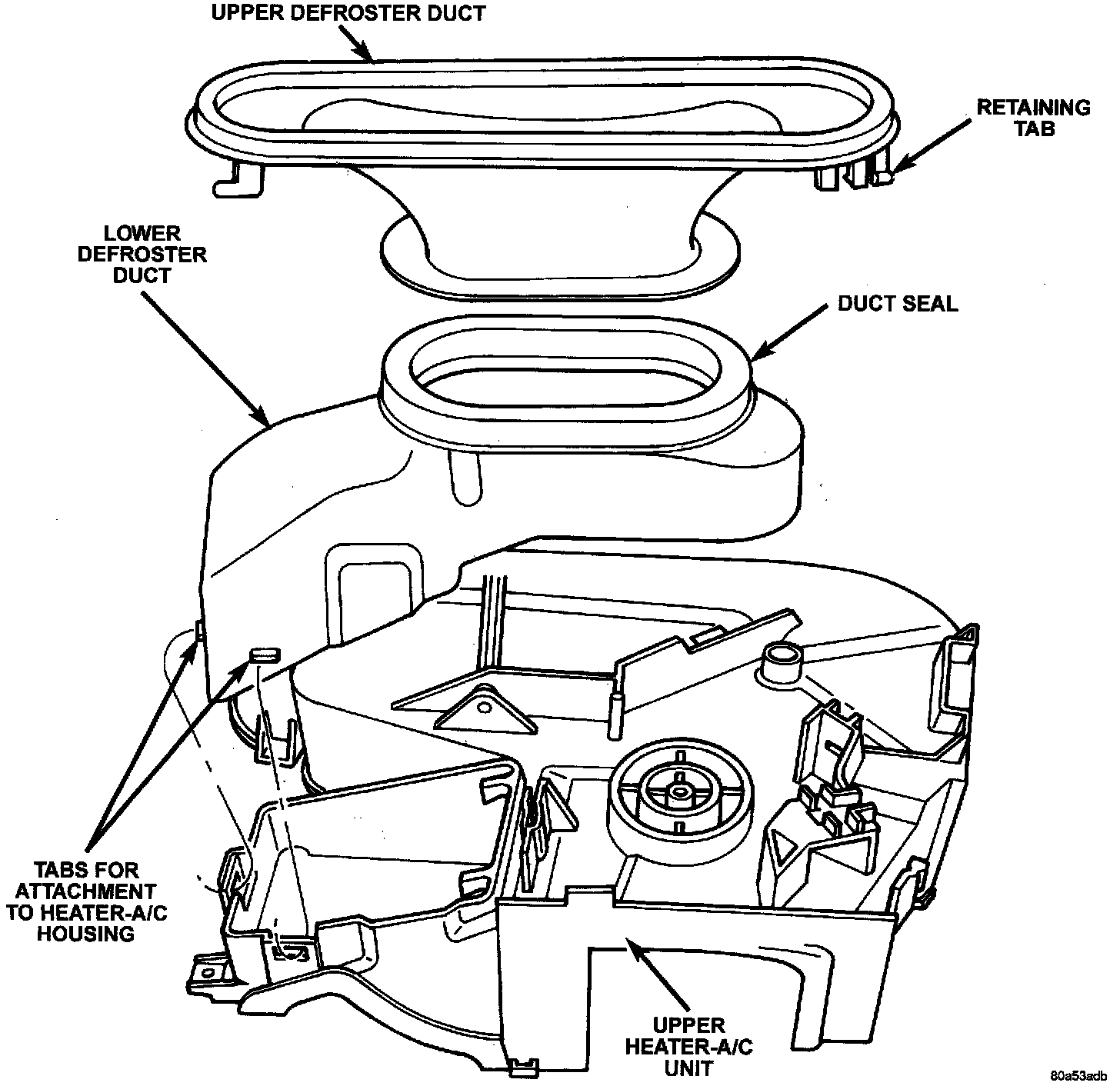 UPPER DEFROSTER DUCT

RETAINING TAB

LOWER DEFROSTER DUCT

DUCT SEAL

TABS FOR ATTACHMENT TO HEATER-A/C HOUSING

UPPER HEATER-A/C UNIT

80a53adb