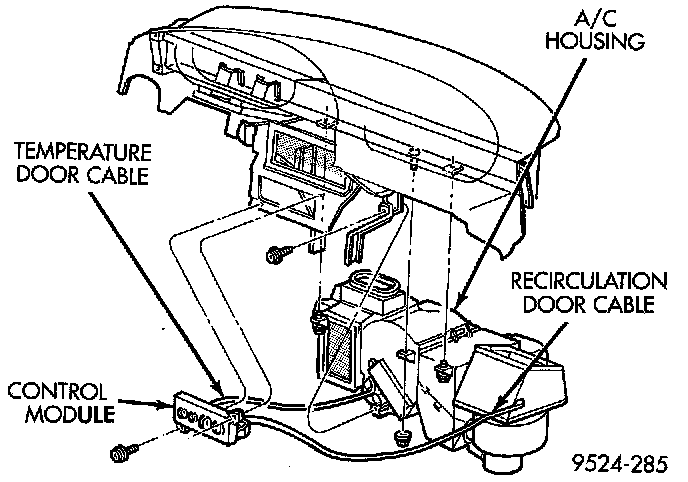 A/C HOUSING

TEMPERATURE DOOR CABLE

RECIRCULATION DOOR CABLE

CONTROL MODULE

9524-285