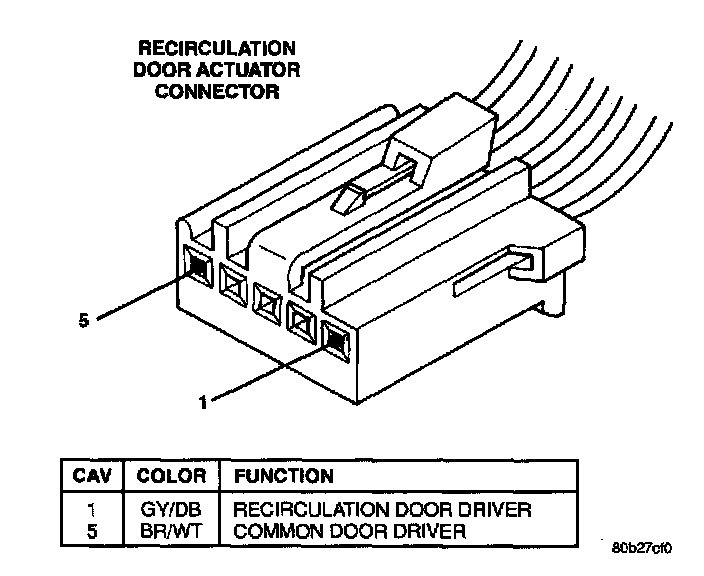 RECIRCULATION DOOR ACTUATOR CONNECTOR

5

1

| CAV | COLOR | FUNCTION |
|---|---|---|
| 1 | GY/DB | RECIRCULATION DOOR DRIVER |
| 5 | BR/WT | COMMON DOOR DRIVER |

80b27cf0