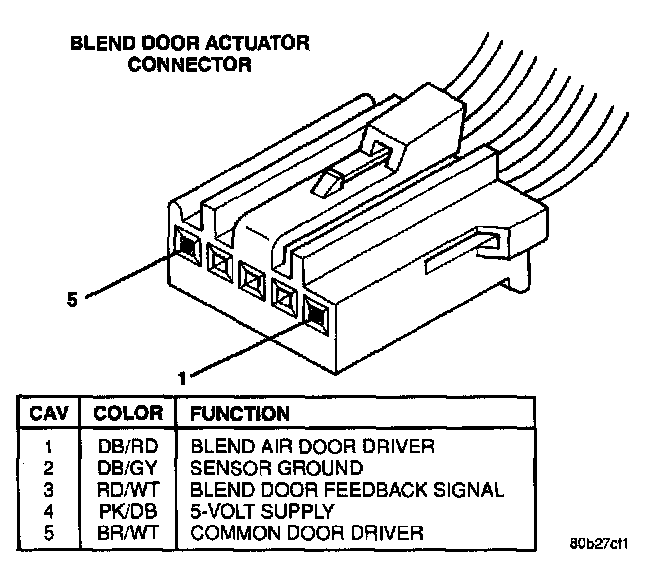 BLEND DOOR ACTUATOR CONNECTOR

5

1

| CAV | COLOR | FUNCTION |
|---|---|---|
| 1 | DB/RD | BLEND AIR DOOR DRIVER |
| 2 | DB/GY | SENSOR GROUND |
| 3 | RD/WT | BLEND DOOR FEEDBACK SIGNAL |
| 4 | PK/DB | 5-VOLT SUPPLY |
| 5 | BR/WT | COMMON DOOR DRIVER |

80b27cf1