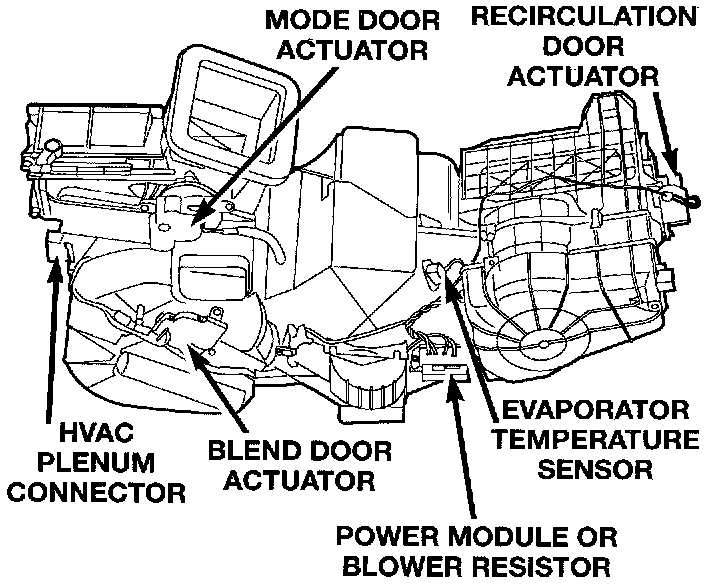 MODE DOOR ACTUATOR

RECIRCULATION DOOR ACTUATOR

HVAC PLENUM CONNECTOR

BLEND DOOR ACTUATOR

EVAPORATOR TEMPERATURE SENSOR

POWER MODULE OR BLOWER RESISTOR