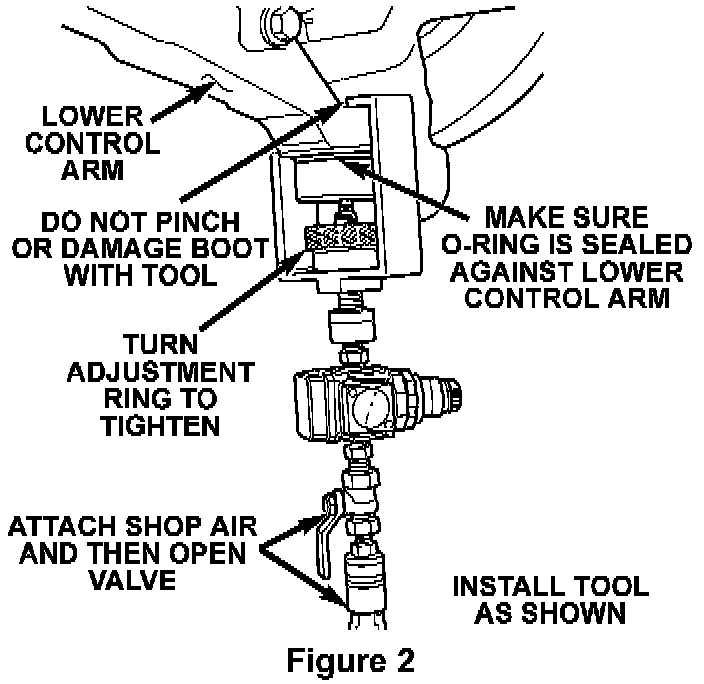 LOWER CONTROL ARM

DO NOT PINCH OR DAMAGE BOOT WITH TOOL

MAKE SURE O-RING IS SEALED AGAINST LOWER CONTROL ARM

TURN ADJUSTMENT RING TO TIGHTEN

ATTACH SHOP AIR AND THEN OPEN VALVE

INSTALL TOOL AS SHOWN

Figure 2