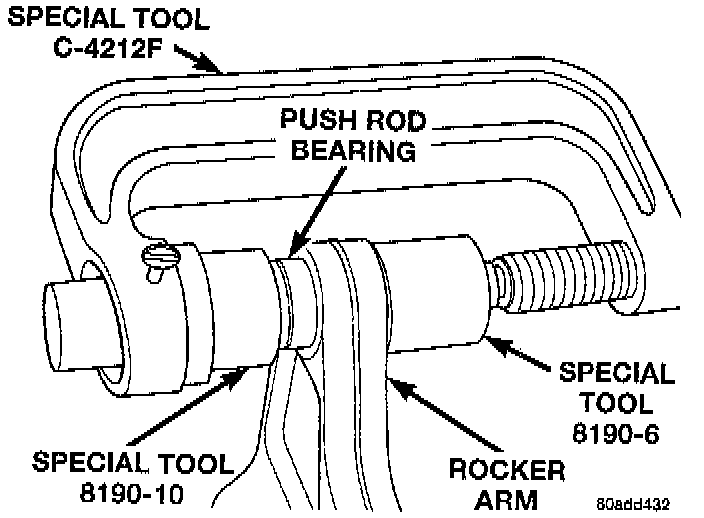 SPECIAL TOOL C-4212F

PUSH ROD BEARING

SPECIAL TOOL 8190-6

SPECIAL TOOL 8190-10

ROCKER ARM

80add432