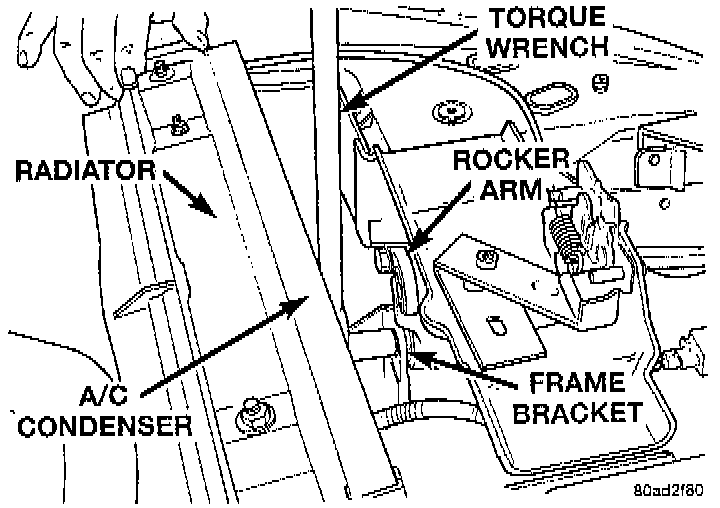 TORQUE WRENCH

RADIATOR

ROCKER ARM

A/C CONDENSER

FRAME BRACKET

80ad2f80