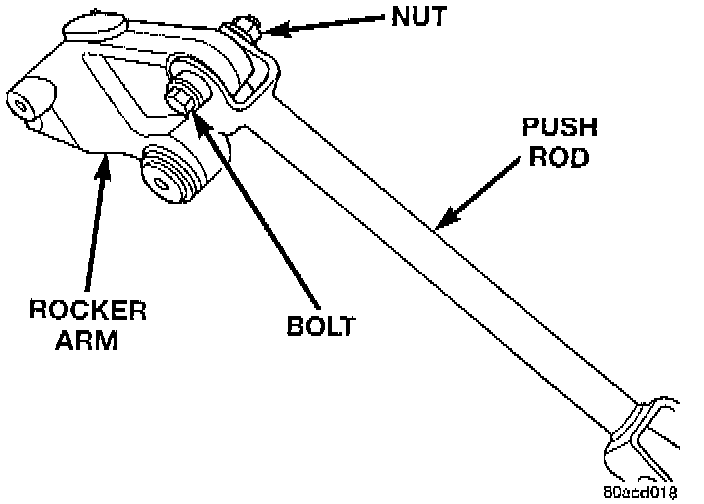 NUT

PUSH ROD

ROCKER ARM

BOLT

80acd018