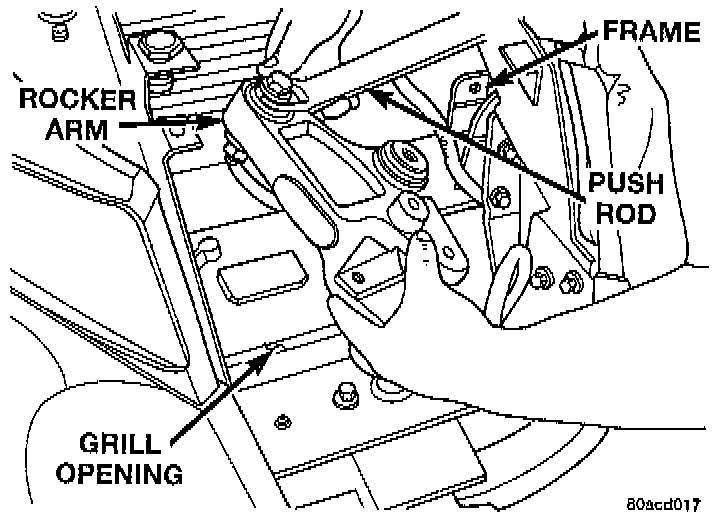 FRAME

ROCKER ARM

PUSH ROD

GRILL OPENING

80acd017