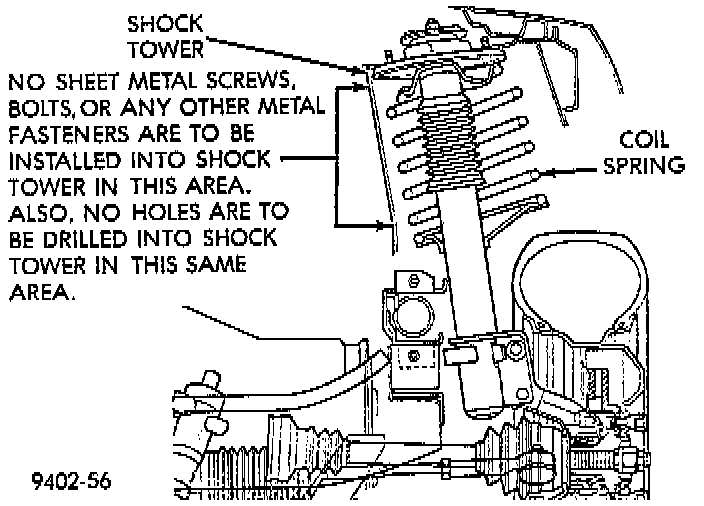 SHOCK TOWER

NO SHEET METAL SCREWS, BOLTS, OR ANY OTHER METAL FASTENERS ARE TO BE INSTALLED INTO SHOCK TOWER IN THIS AREA. ALSO, NO HOLES ARE TO BE DRILLED INTO SHOCK TOWER IN THIS SAME AREA.

COIL SPRING

9402-56