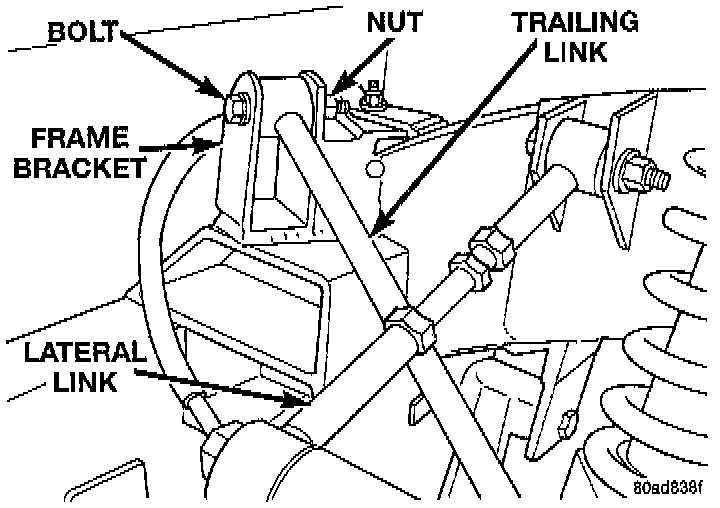 BOLT
NUT
TRAILING LINK
FRAME BRACKET
LATERAL LINK
80ad838f