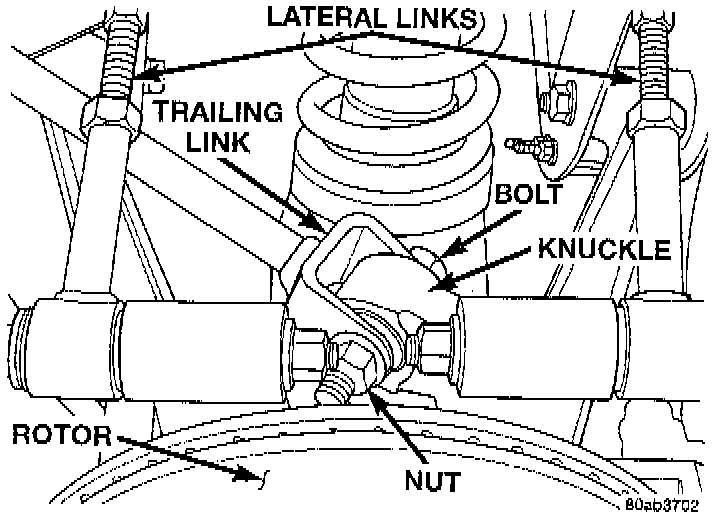 LATERAL LINKS
TRAILING LINK
BOLT
KNUCKLE
ROTOR
NUT
80ab3702