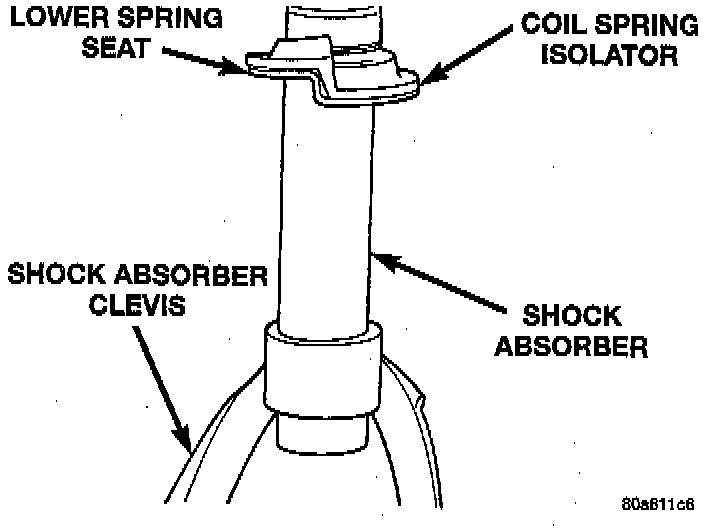 LOWER SPRING SEAT

COIL SPRING ISOLATOR

SHOCK ABSORBER CLEVIS

SHOCK ABSORBER

80a611c6