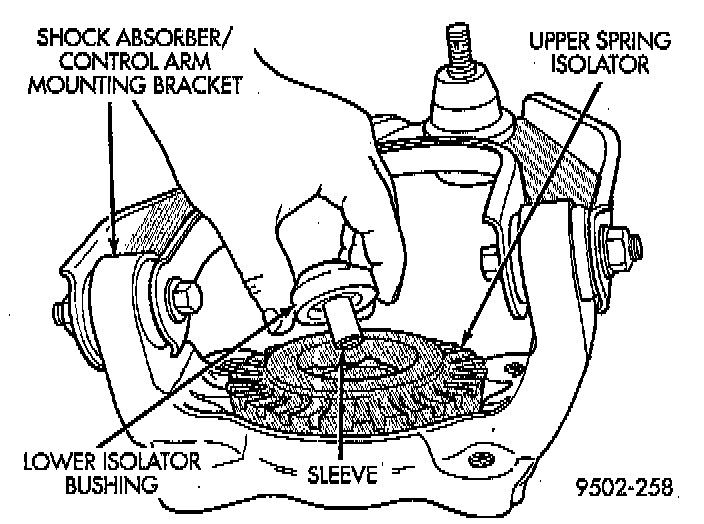 SHOCK ABSORBER/ CONTROL ARM MOUNTING BRACKET

UPPER SPRING ISOLATOR

LOWER ISOLATOR BUSHING

SLEEVE

9502-258