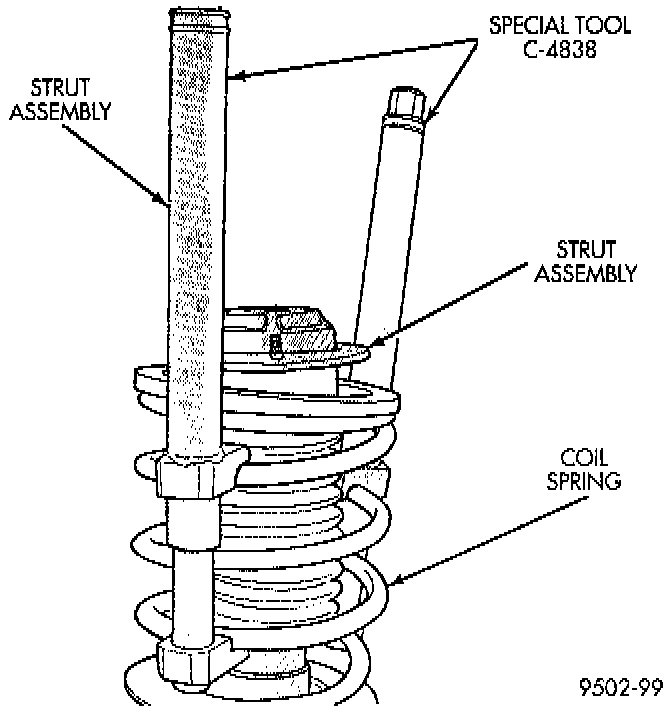 SPECIAL TOOL C-4838

STRUT ASSEMBLY

STRUT ASSEMBLY

COIL SPRING

9502-99