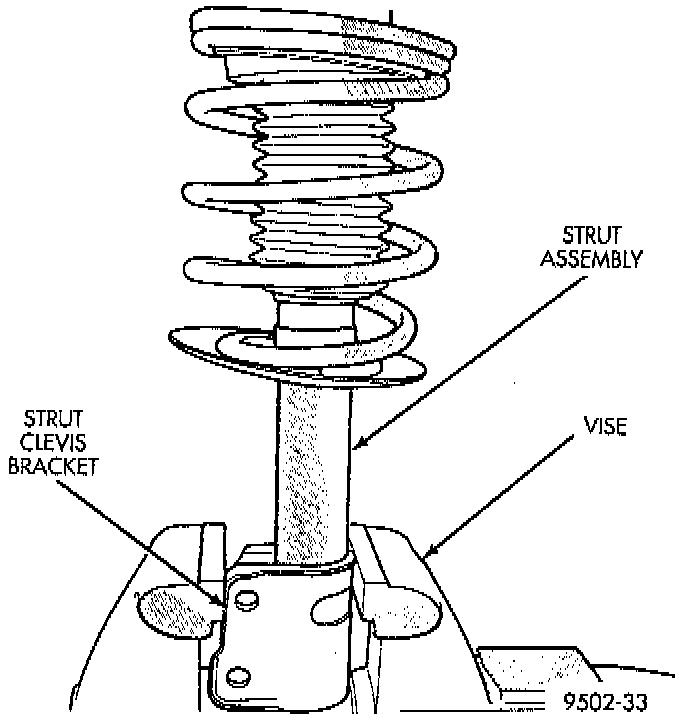 STRUT ASSEMBLY

STRUT CLEVIS BRACKET

VISE

9502-33