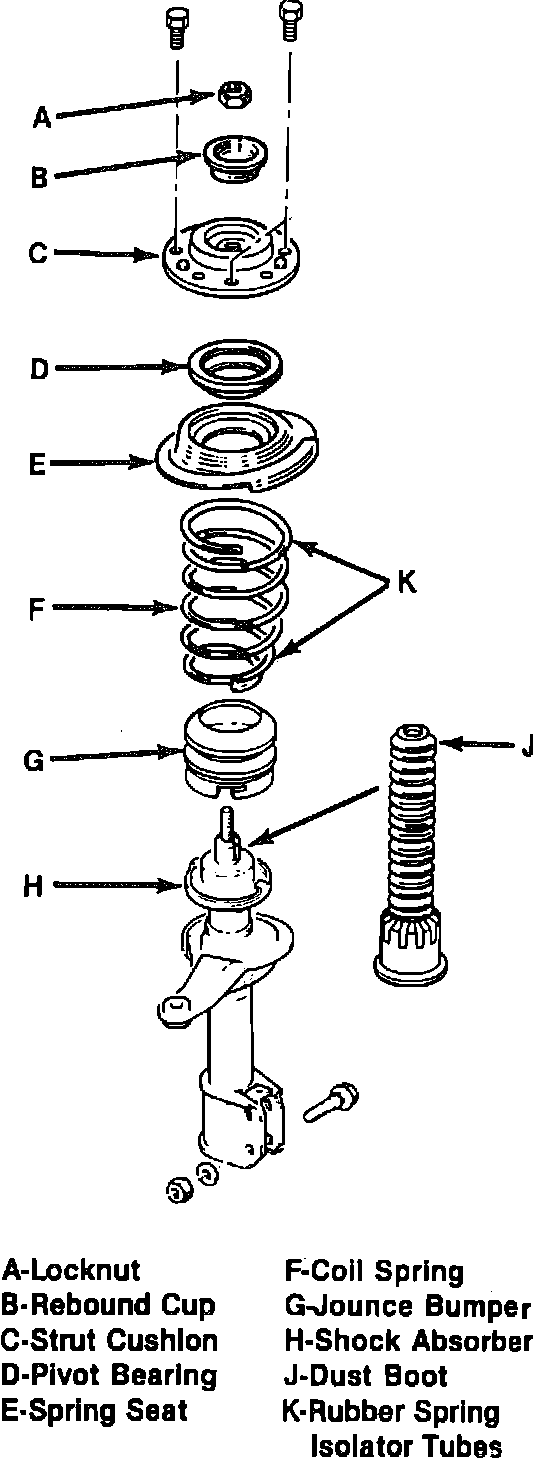 A
B
C
D
E
F
K
G
J
H

A-Locknut
B-Rebound Cup
C-Strut Cushion
D-Pivot Bearing
E-Spring Seat

F-Coil Spring
G-Jounce Bumper
H-Shock Absorber
J-Dust Boot
K-Rubber Spring Isolator Tubes