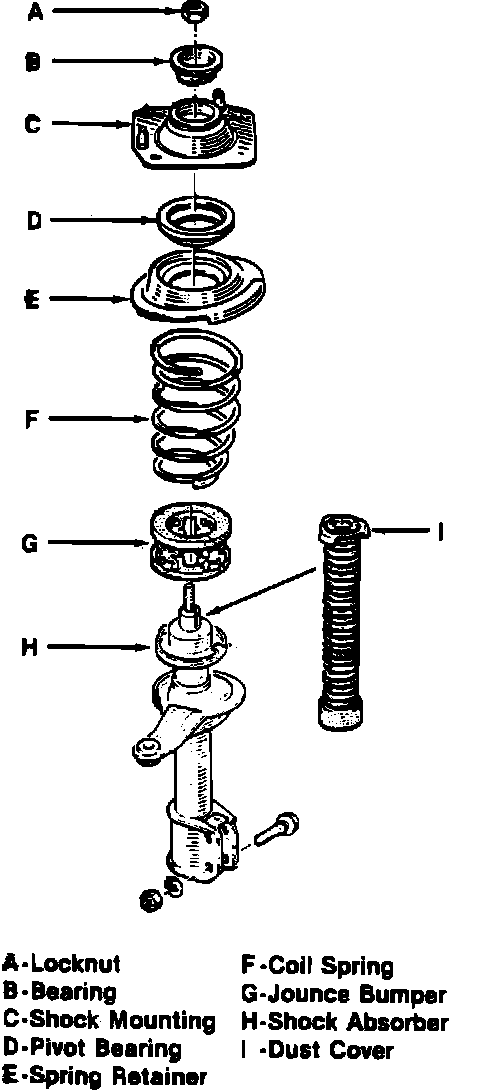 A
B
C
D
E
F
G
I
H

A-Locknut
B-Bearing
C-Shock Mounting
D-Pivot Bearing
E-Spring Retainer

F-Coil Spring
G-Jounce Bumper
H-Shock Absorber
I -Dust Cover