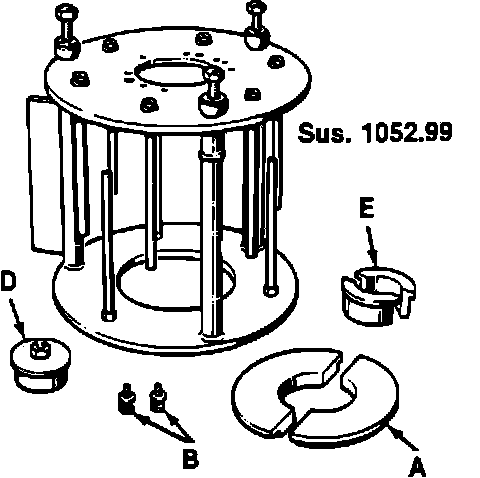 Sus. 1052.99

E

D

B

A