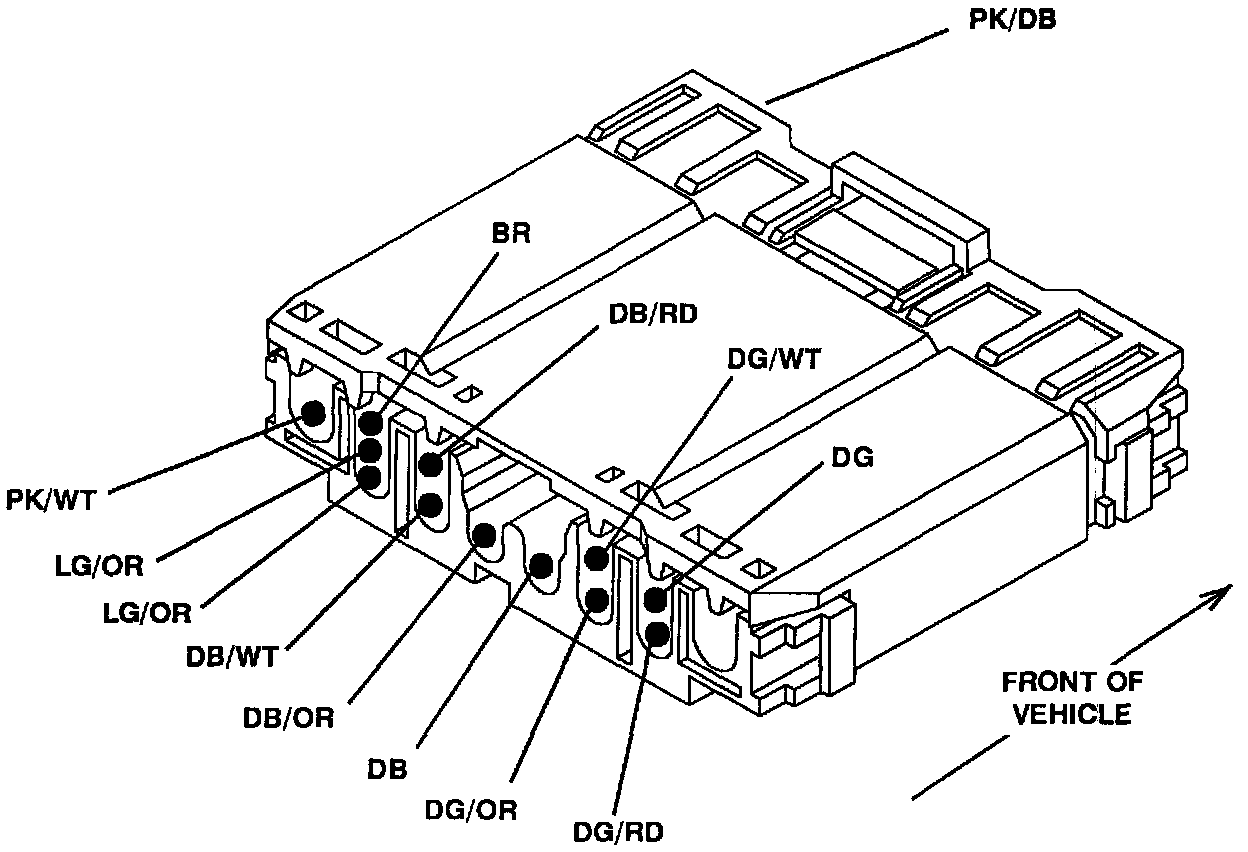 PK/DB

BR

DB/RD

DG/WT

DG

PK/WT

LG/OR

LG/OR

DB/WT

DB/OR

DB

DG/OR

DG/RD

FRONT OF VEHICLE