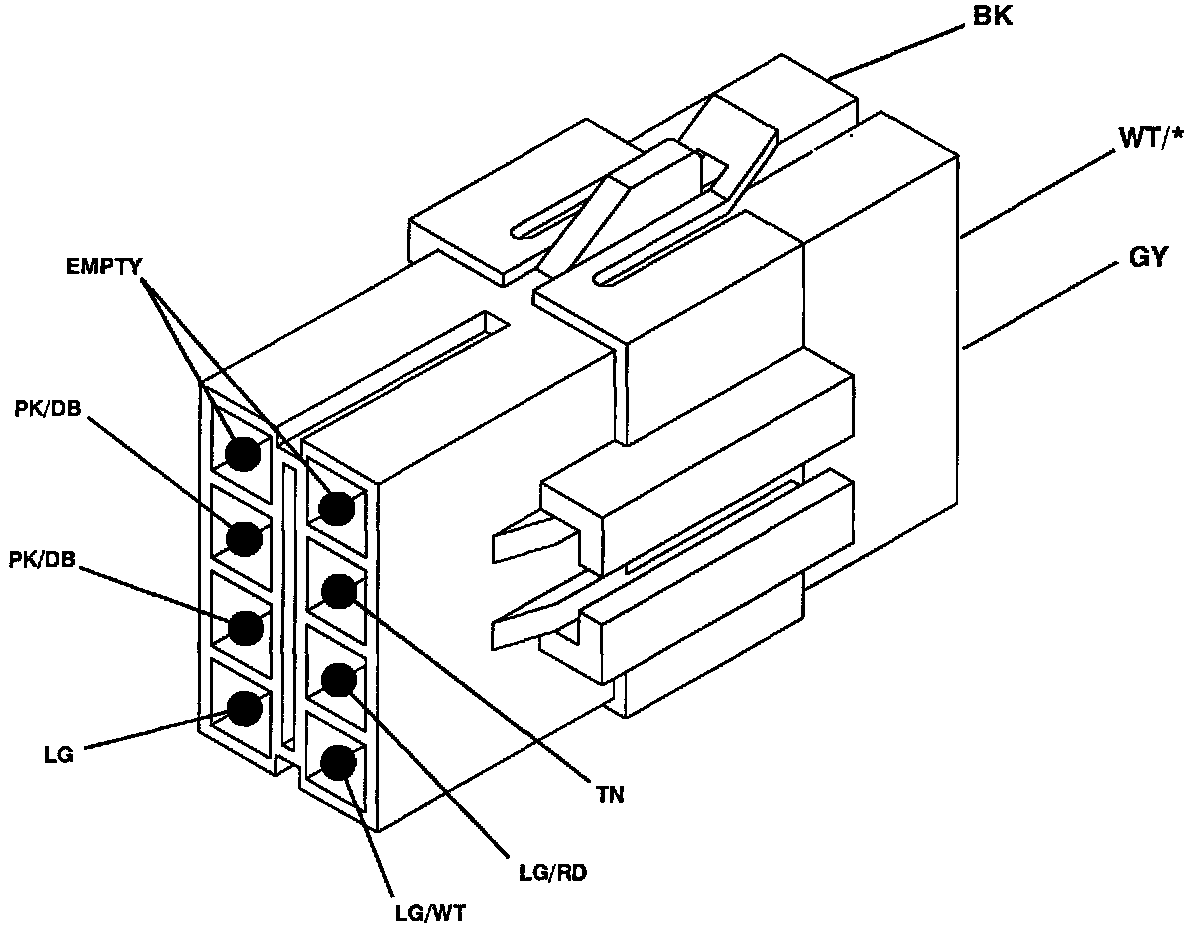 BK
WT/*
GY
EMPTY
PK/DB
PK/DB
LG
TN
LG/RD
LG/WT