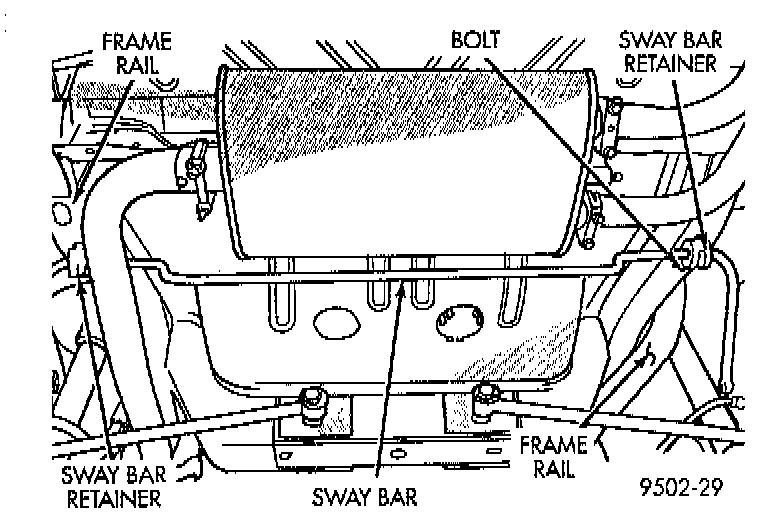 FRAME RAIL

BOLT

SWAY BAR RETAINER

SWAY BAR RETAINER

SWAY BAR

FRAME RAIL

9502-29