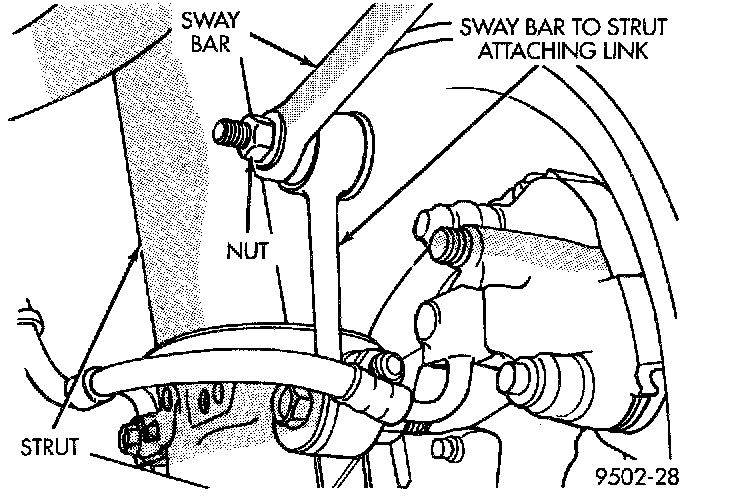 SWAY BAR

SWAY BAR TO STRUT ATTACHING LINK

NUT

STRUT

9502-28