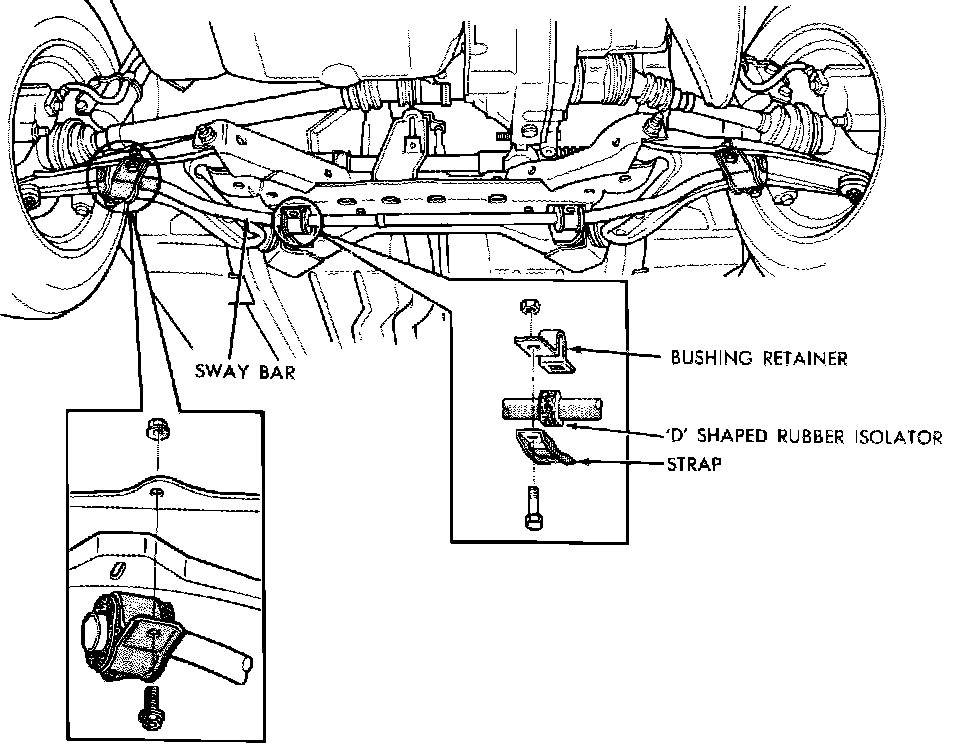 SWAY BAR

BUSHING RETAINER

'D' SHAPED RUBBER ISOLATOR

STRAP