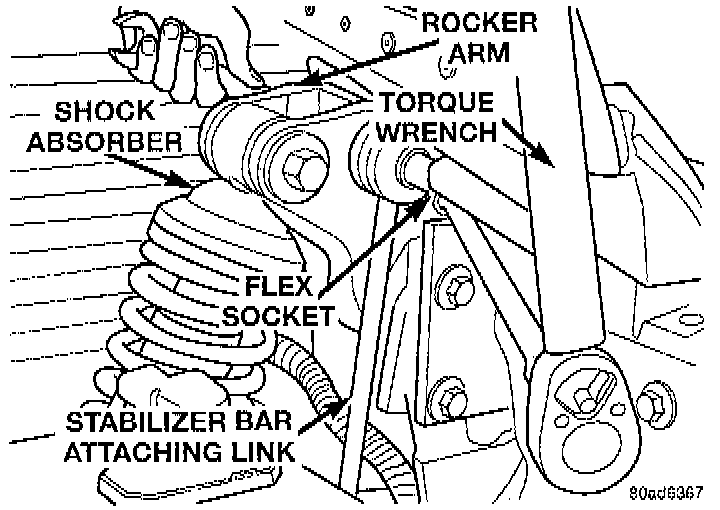 ROCKER ARM

SHOCK ABSORBER

TORQUE WRENCH

FLEX SOCKET

STABILIZER BAR ATTACHING LINK

80ad6367