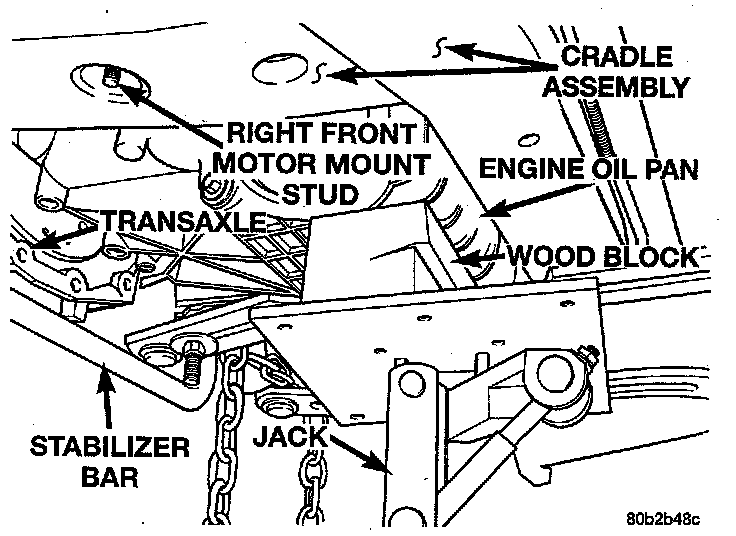 CRADLE ASSEMBLY

RIGHT FRONT MOTOR MOUNT STUD

ENGINE OIL PAN

TRANSAXLE

WOOD BLOCK

STABILIZER BAR

JACK

80b2b48c