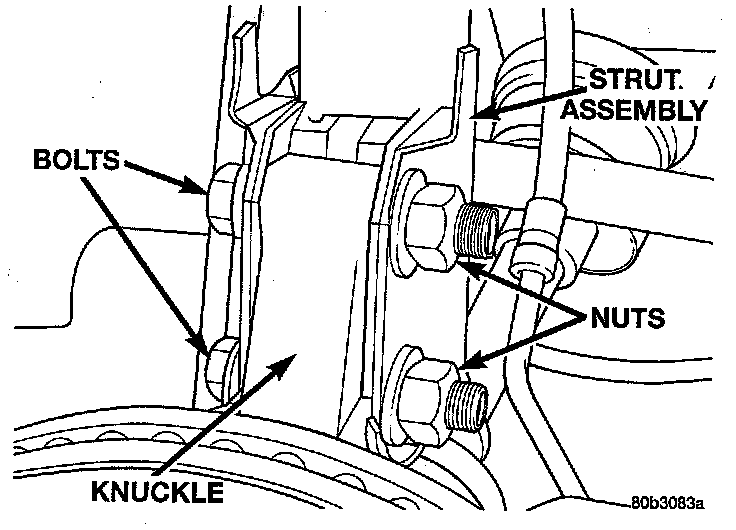 STRUT ASSEMBLY

BOLTS

NUTS

KNUCKLE

80b3083a