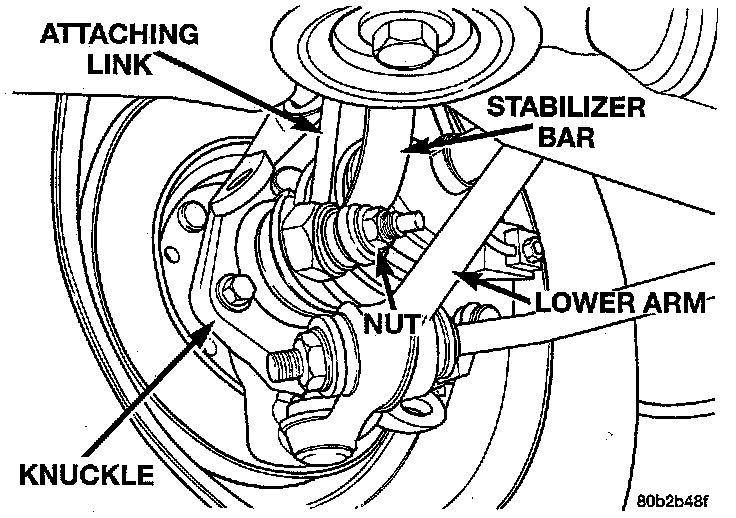 ATTACHING LINK

STABILIZER BAR

NUT

LOWER ARM

KNUCKLE

80b2b48f