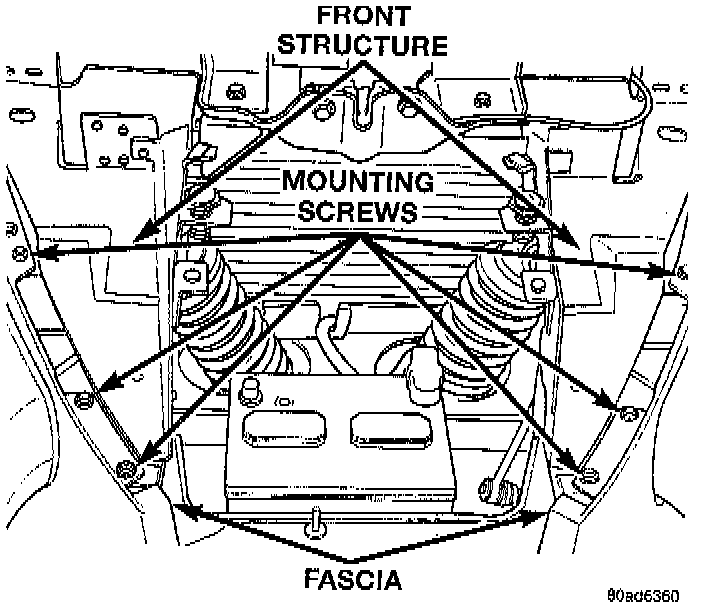 FRONT STRUCTURE

MOUNTING SCREWS

FASCIA

80ad6360