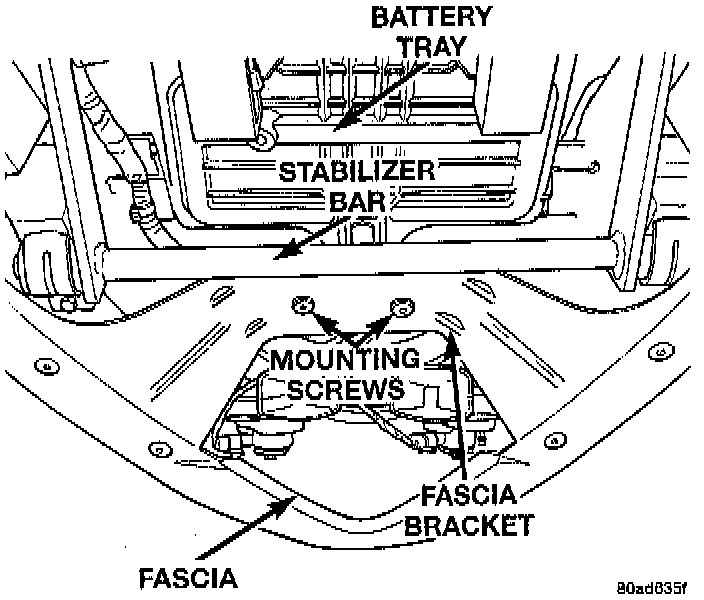 BATTERY TRAY

STABILIZER BAR

MOUNTING SCREWS

FASCIA BRACKET

FASCIA

80ad835f