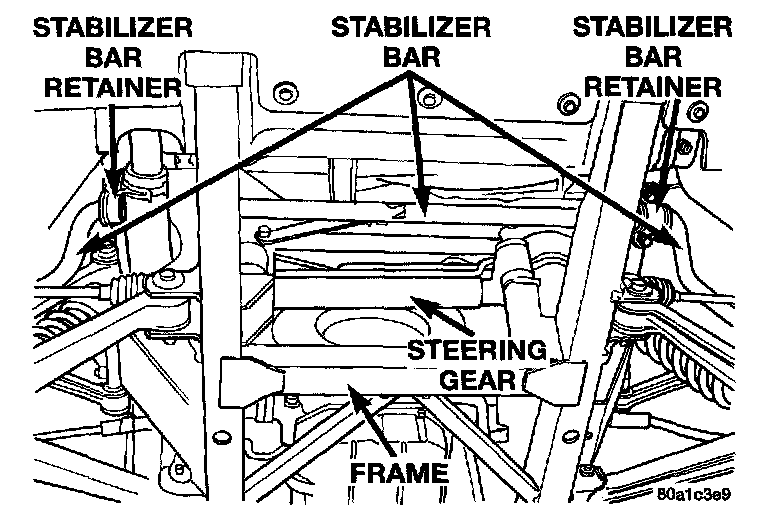 STABILIZER BAR RETAINER

STABILIZER BAR

STABILIZER BAR RETAINER

STEERING GEAR

FRAME

80a1c3e9