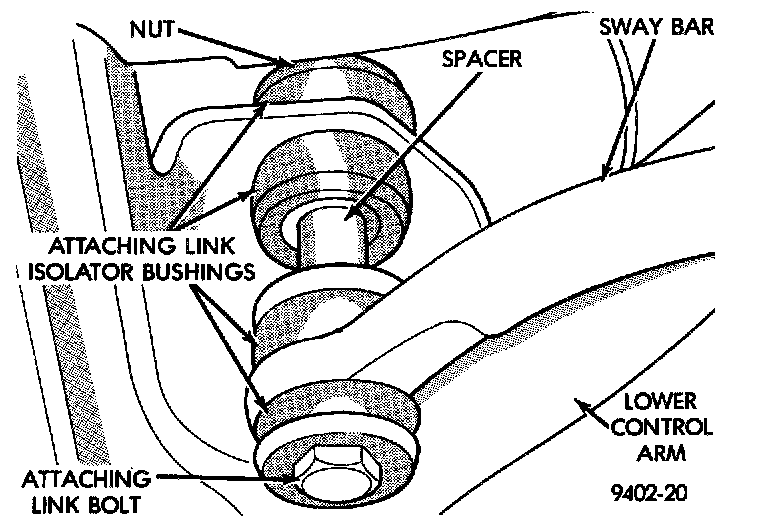 NUT
SWAY BAR
SPACER
ATTACHING LINK ISOLATOR BUSHINGS
LOWER CONTROL ARM
ATTACHING LINK BOLT
9402-20