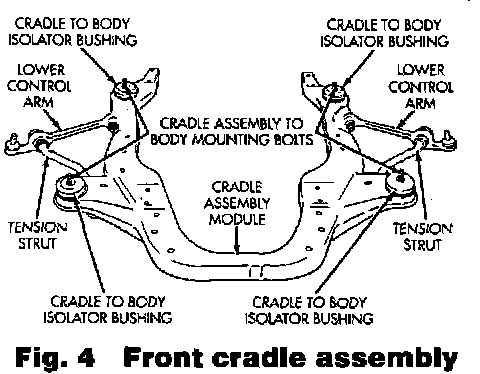 CRADLE TO BODY ISOLATOR BUSHING

CRADLE TO BODY ISOLATOR BUSHING

LOWER CONTROL ARM

LOWER CONTROL ARM

CRADLE ASSEMBLY TO BODY MOUNTING BOLTS

CRADLE ASSEMBLY MODULE

TENSION STRUT

TENSION STRUT

CRADLE TO BODY ISOLATOR BUSHING

CRADLE TO BODY ISOLATOR BUSHING

Fig. 4 Front cradle assembly