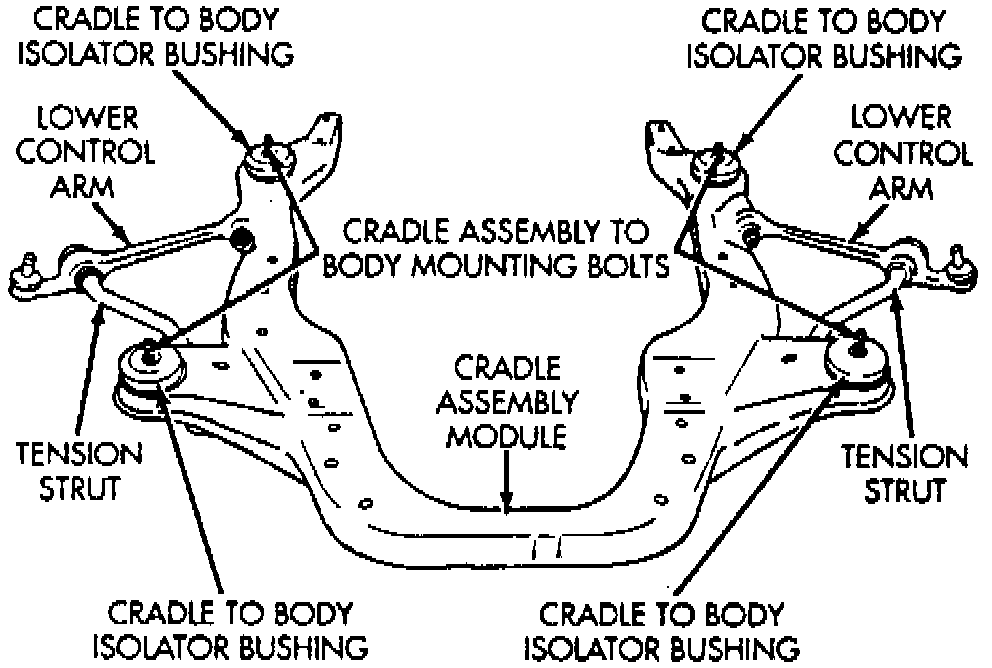 CRADLE TO BODY ISOLATOR BUSHING

CRADLE TO BODY ISOLATOR BUSHING

LOWER CONTROL ARM

LOWER CONTROL ARM

CRADLE ASSEMBLY TO BODY MOUNTING BOLTS

CRADLE ASSEMBLY MODULE

TENSION STRUT

TENSION STRUT

CRADLE TO BODY ISOLATOR BUSHING

CRADLE TO BODY ISOLATOR BUSHING