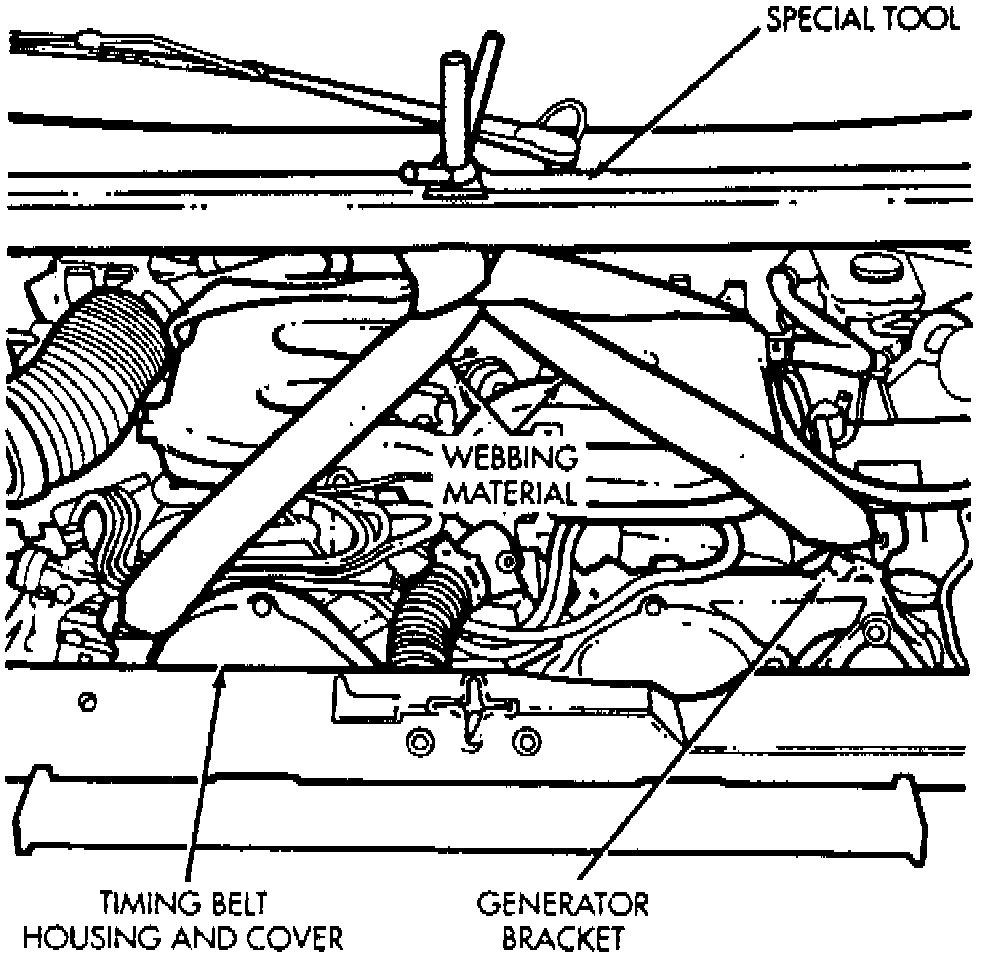 SPECIAL TOOL

WEBBING MATERIAL

TIMING BELT HOUSING AND COVER

GENERATOR BRACKET