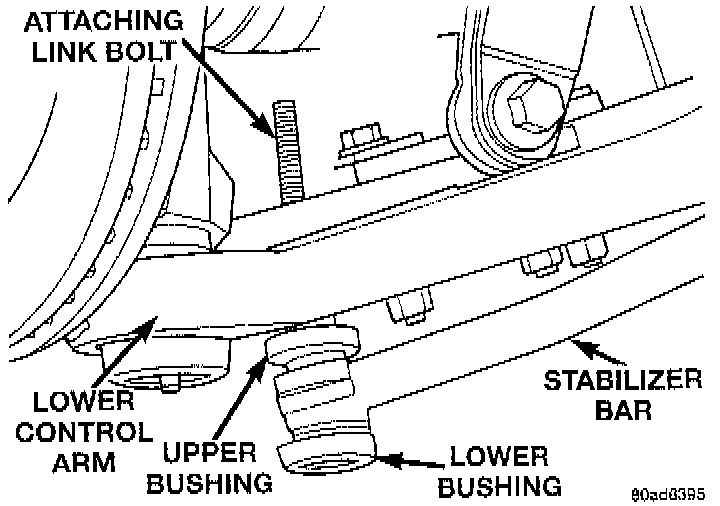 ATTACHING LINK BOLT

LOWER CONTROL ARM

UPPER BUSHING

LOWER BUSHING

STABILIZER BAR

80ad8395