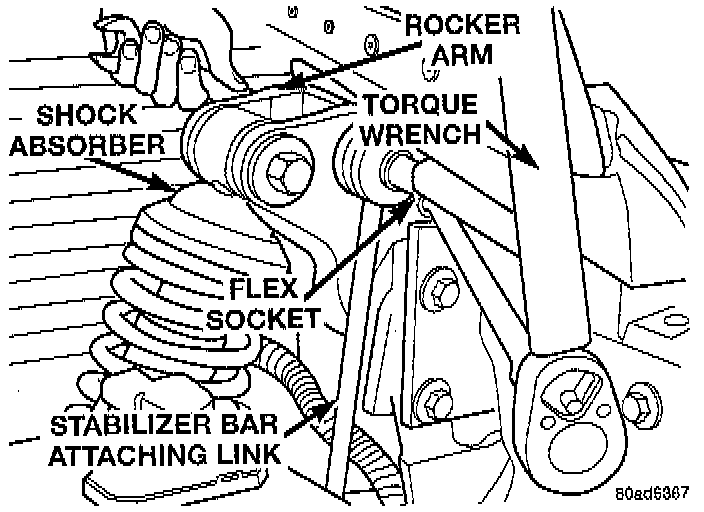 ROCKER ARM
SHOCK ABSORBER
TORQUE WRENCH
FLEX SOCKET
STABILIZER BAR ATTACHING LINK
80ad6367