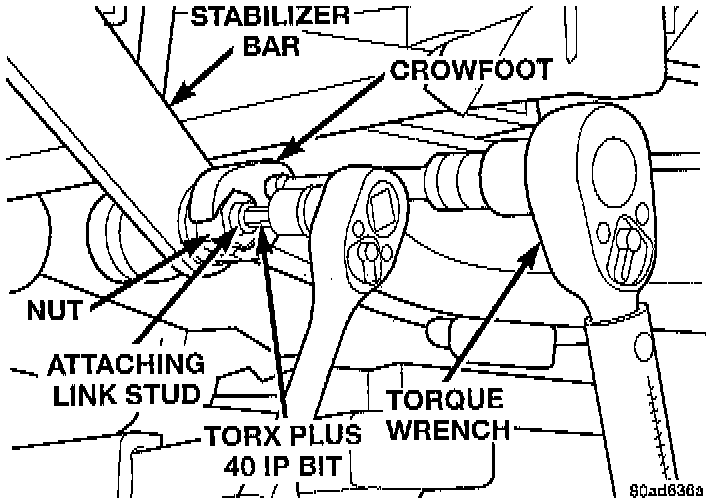 STABILIZER BAR

CROWFOOT

NUT

ATTACHING LINK STUD

TORX PLUS 40 IP BIT

TORQUE WRENCH

80ad636a