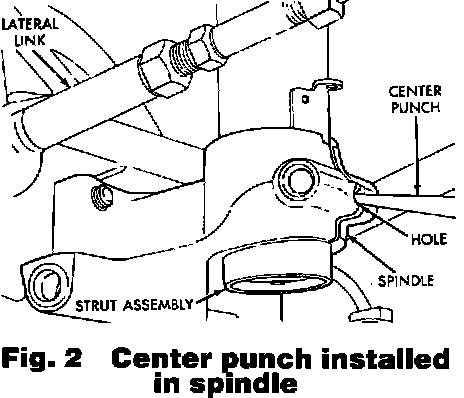 LATERAL LINK

CENTER PUNCH

HOLE

SPINDLE

STRUT ASSEMBLY

Fig. 2 Center punch installed in spindle