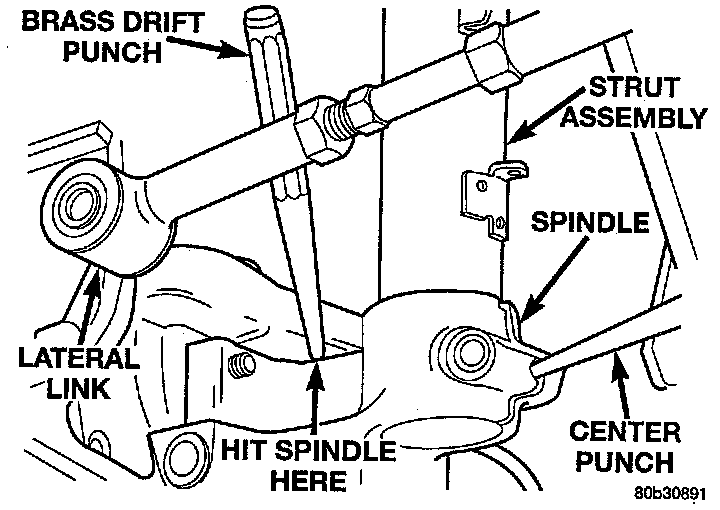 BRASS DRIFT PUNCH

STRUT ASSEMBLY

SPINDLE

LATERAL LINK

HIT SPINDLE HERE

CENTER PUNCH

80b30891