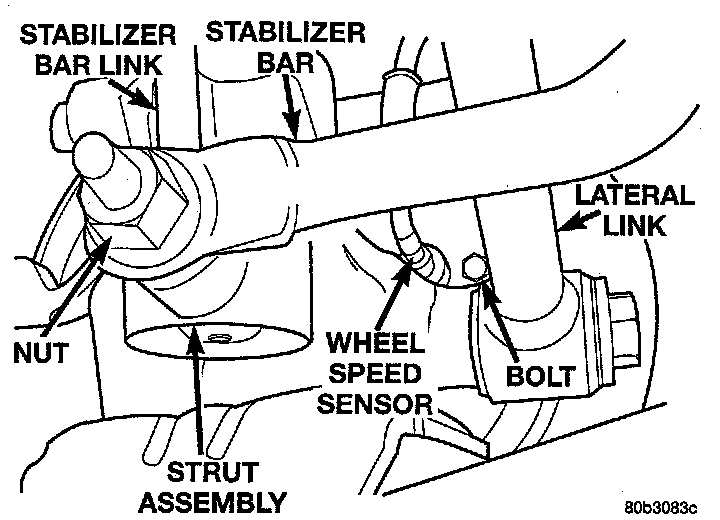 STABILIZER BAR LINK

STABILIZER BAR

LATERAL LINK

NUT

WHEEL SPEED SENSOR

BOLT

STRUT ASSEMBLY

80b3083c