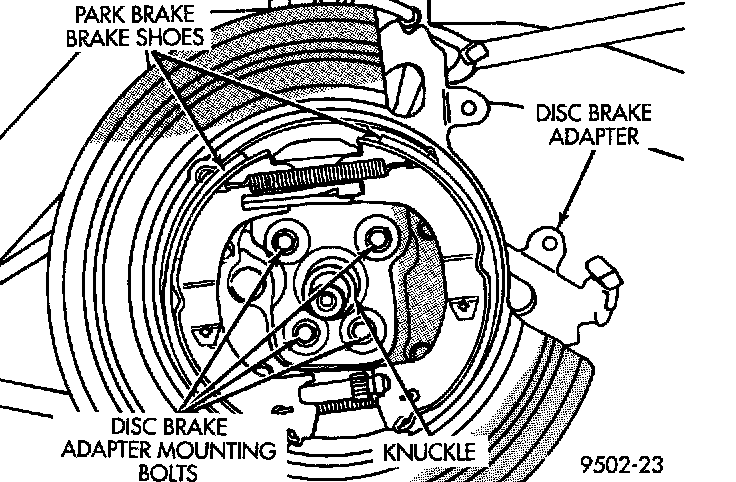 PARK BRAKE BRAKE SHOES

DISC BRAKE ADAPTER

DISC BRAKE ADAPTER MOUNTING BOLTS

KNUCKLE

9502-23