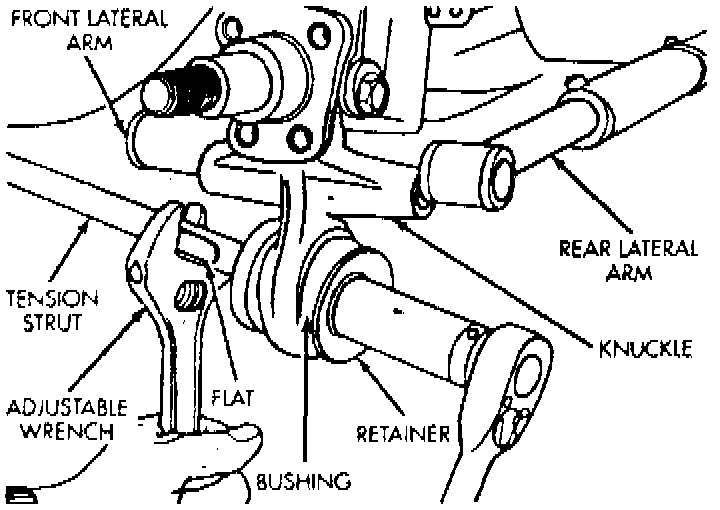 FRONT LATERAL ARM

REAR LATERAL ARM

TENSION STRUT

KNUCKLE

ADJUSTABLE WRENCH

FLAT

RETAINER

BUSHING