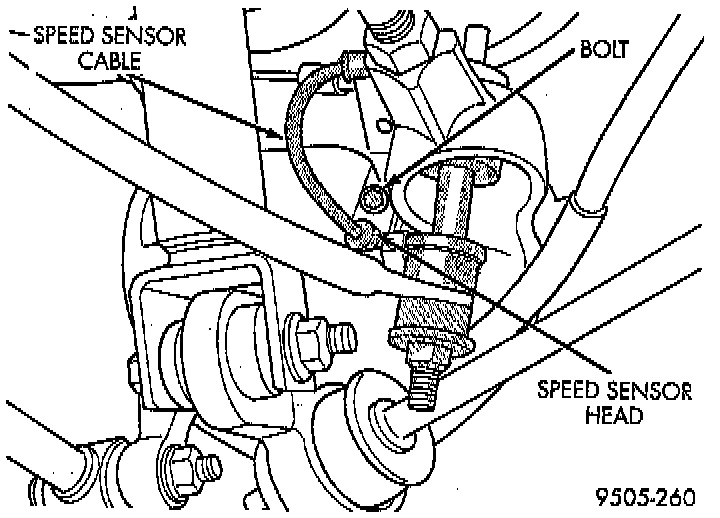 SPEED SENSOR CABLE

BOLT

SPEED SENSOR HEAD

9505-260