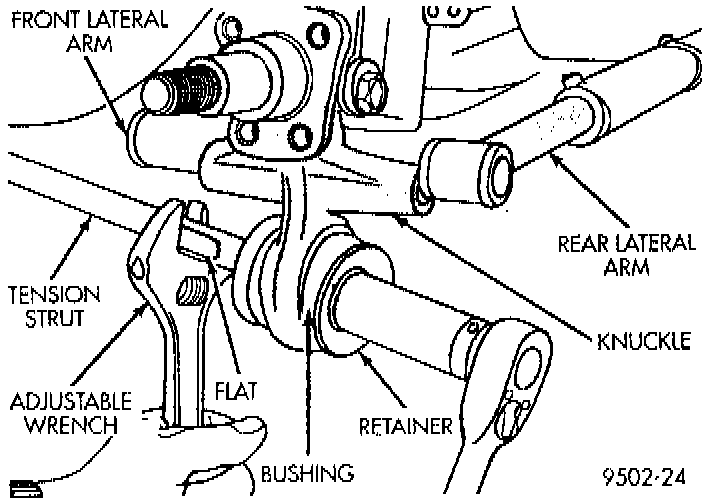 FRONT LATERAL ARM

REAR LATERAL ARM

TENSION STRUT

KNUCKLE

ADJUSTABLE WRENCH

FLAT

RETAINER

BUSHING

9502-24