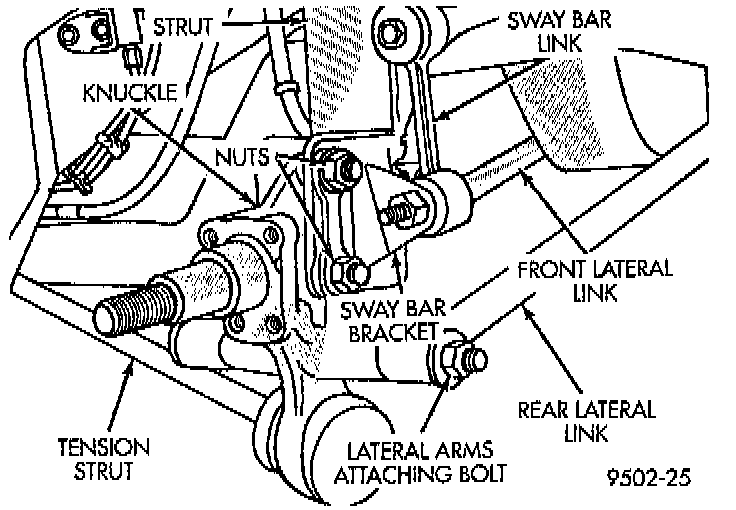 STRUT
SWAY BAR LINK
KNUCKLE
NUTS
FRONT LATERAL LINK
SWAY BAR BRACKET
REAR LATERAL LINK
TENSION STRUT
LATERAL ARMS ATTACHING BOLT
9502-25