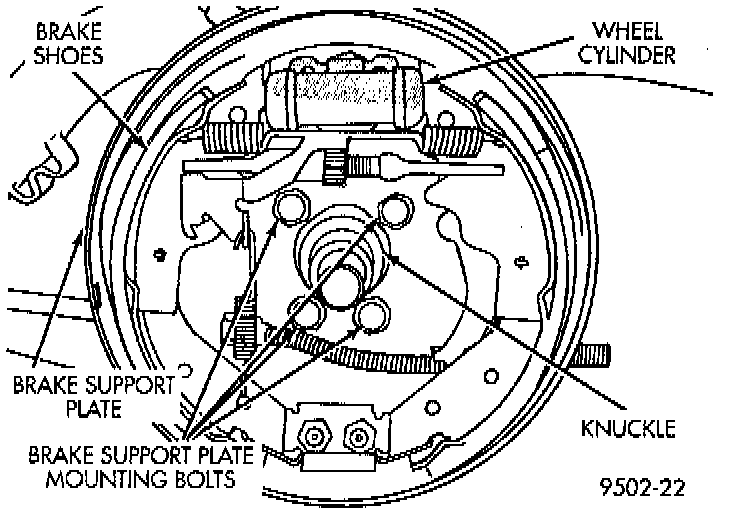 BRAKE SHOES

WHEEL CYLINDER

BRAKE SUPPORT PLATE

KNUCKLE

BRAKE SUPPORT PLATE MOUNTING BOLTS

9502-22