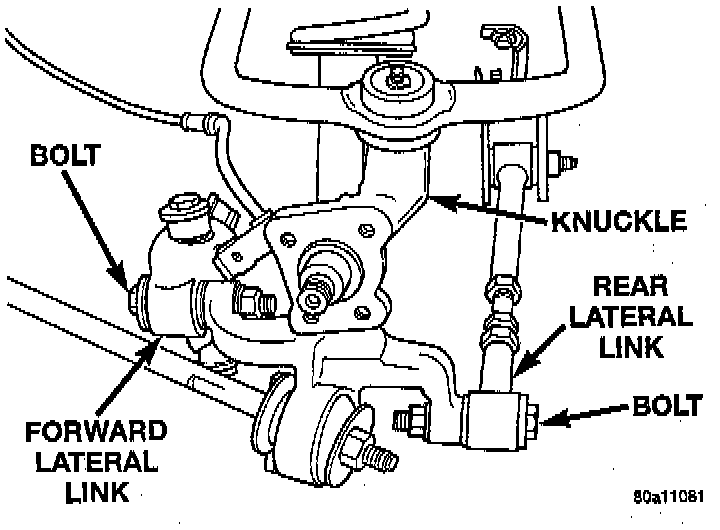 BOLT

KNUCKLE

REAR LATERAL LINK

BOLT

FORWARD LATERAL LINK

80a11081