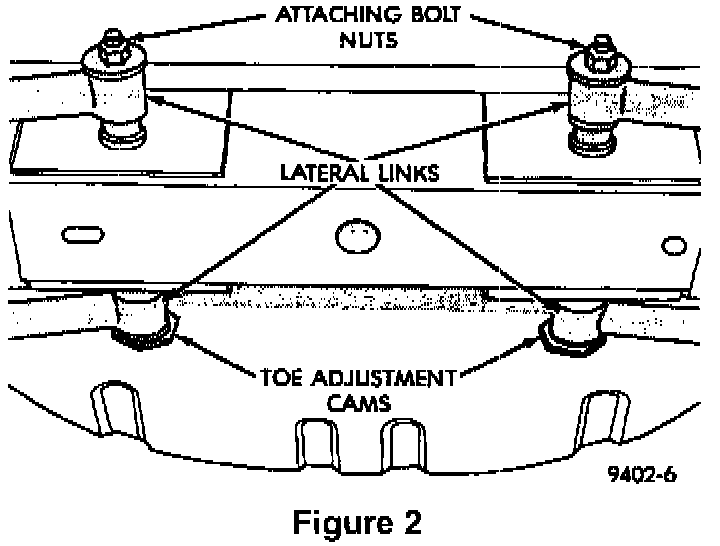 ATTACHING BOLT NUTS

LATERAL LINKS

TOE ADJUSTMENT CAMS

9402-6

Figure 2